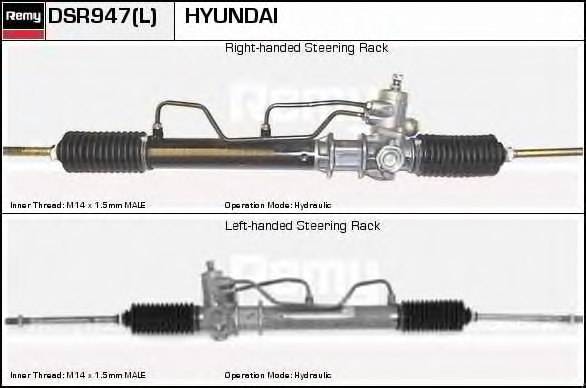 Remy DSR947(L) HYUNDAI

Right-handed Steering Rack

Remy

Inner Thread: M14 x 1.5mm MALE

Operation Mode: Hydraulic

Left-handed Steering Rack

Remy

Inner Thread: M14 x 1.5mm MALE

Operation Mode: Hydraulic